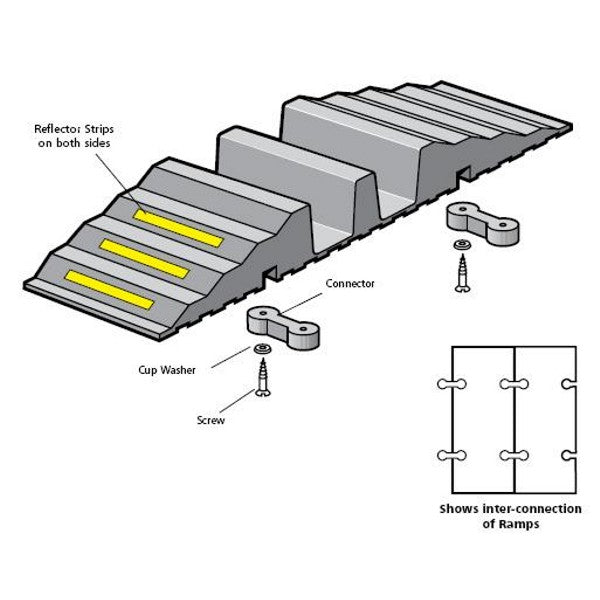 Reflector Strips
on both sides

Connector

Cup Washer

Screw

Shows inter-connection
of Ramps